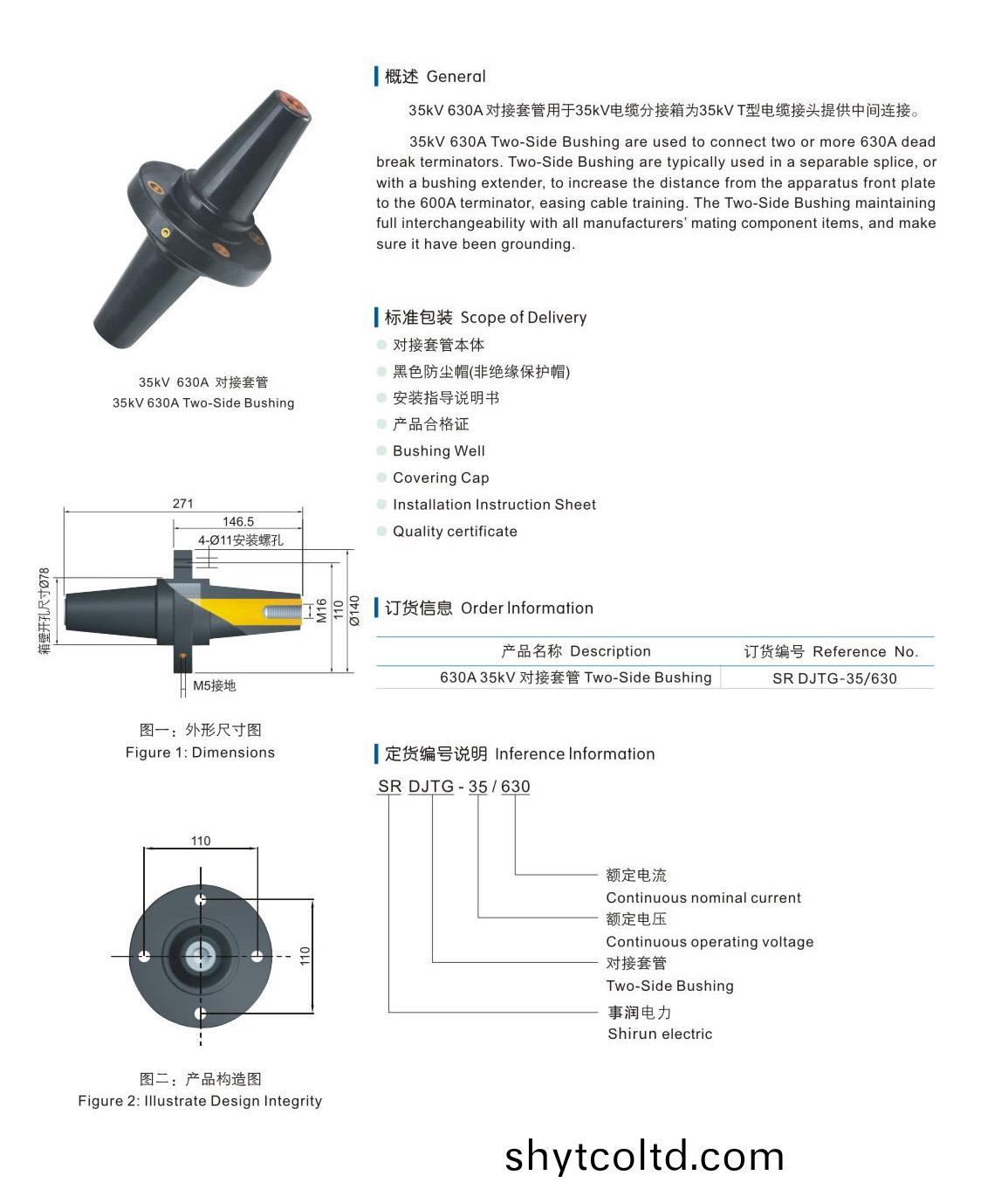 35kV 630A 对接套管
35kV 630A Two-Side Bushing

271
146.5
4-Ø11安装螺孔
箱壁开孔尺寸Ø78
M16
110
Ø140
M5接地

图一：外形尺寸图
Figure 1: Dimensions

110
110

图二：产品构造图
Figure 2: Illustrate Design Integrity

概述 General

35kV 630A 对接套管用于35kV电缆分接箱为35kV T型电缆接头提供中间连接。

35kV 630A Two-Side Bushing are used to connect two or more 630A dead break terminators. Two-Side Bushing are typically used in a separable splice, or with a bushing extender, to increase the distance from the apparatus front plate to the 600A terminator, easing cable training. The Two-Side Bushing maintaining full interchangeability with all manufacturers' mating component items, and make sure it have been grounding.

标准包装 Scope of Delivery
对接套管本体
黑色防尘帽(非绝缘保护帽)
安装指导说明书
产品合格证
Bushing Well
Covering Cap
Installation Instruction Sheet
Quality certificate

订货信息 Order Information

| 产品名称 Description | 订货编号 Reference No. |
|---|---|
| 630A 35kV 对接套管 Two-Side Bushing | SR DJTG-35/630 |

定货编号说明 Inference Information
SR DJTG - 35 / 630
额定电流
Continuous nominal current
额定电压
Continuous operating voltage
对接套管
Two-Side Bushing
事润电力
Shirun electric

shytcoltd.com