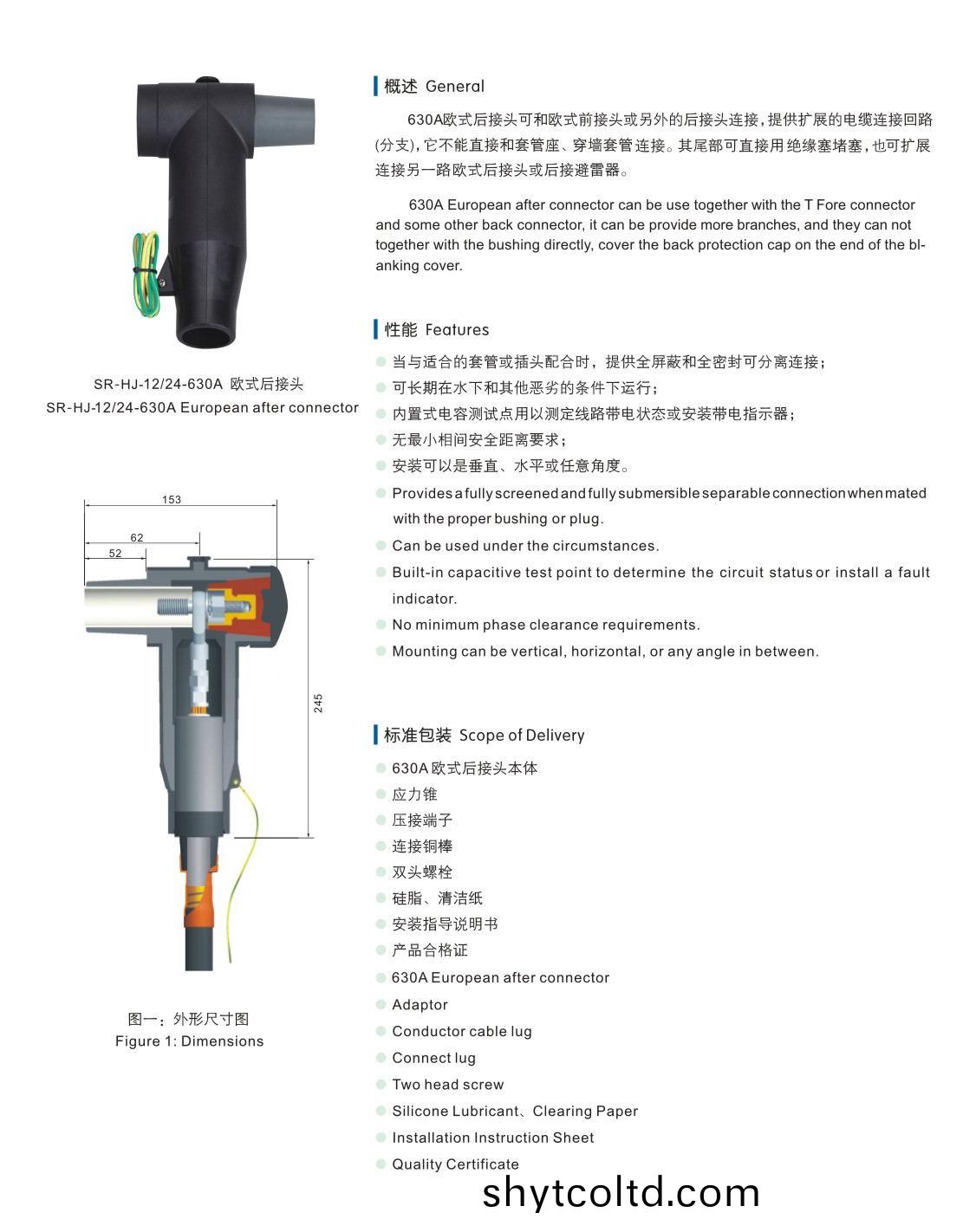 SR-HJ-12/24-630A 欧式后接头
SR-HJ-12/24-630A European after connector

153
62
52
245

图一：外形尺寸图
Figure 1: Dimensions

概述 General

630A欧式后接头可和欧式前接头或另外的后接头连接，提供扩展的电缆连接回路(分支)，它不能直接和套管座、穿墙套管连接。其尾部可直接用绝缘塞堵塞，也可扩展连接另一路欧式后接头或后接避雷器。

630A European after connector can be use together with the T Fore connector and some other back connector, it can be provide more branches, and they can not together with the bushing directly, cover the back protection cap on the end of the blanking cover.

性能 Features

当与适合的套管或插头配合时，提供全屏蔽和全密封可分离连接；
可长期在水下和其他恶劣的条件下运行；
内置式电容测试点用以测定线路带电状态或安装带电指示器；
无最小相间安全距离要求；
安装可以是垂直、水平或任意角度。
Provides a fully screened and fully submersible separable connection when mated with the proper bushing or plug.
Can be used under the circumstances.
Built-in capacitive test point to determine the circuit status or install a fault indicator.
No minimum phase clearance requirements.
Mounting can be vertical, horizontal, or any angle in between.

标准包装 Scope of Delivery

630A 欧式后接头本体
应力锥
压接端子
连接铜棒
双头螺栓
硅脂、清洁纸
安装指导说明书
产品合格证
630A European after connector
Adaptor
Conductor cable lug
Connect lug
Two head screw
Silicone Lubricant、Clearing Paper
Installation Instruction Sheet
Quality Certificate

shytcoltd.com