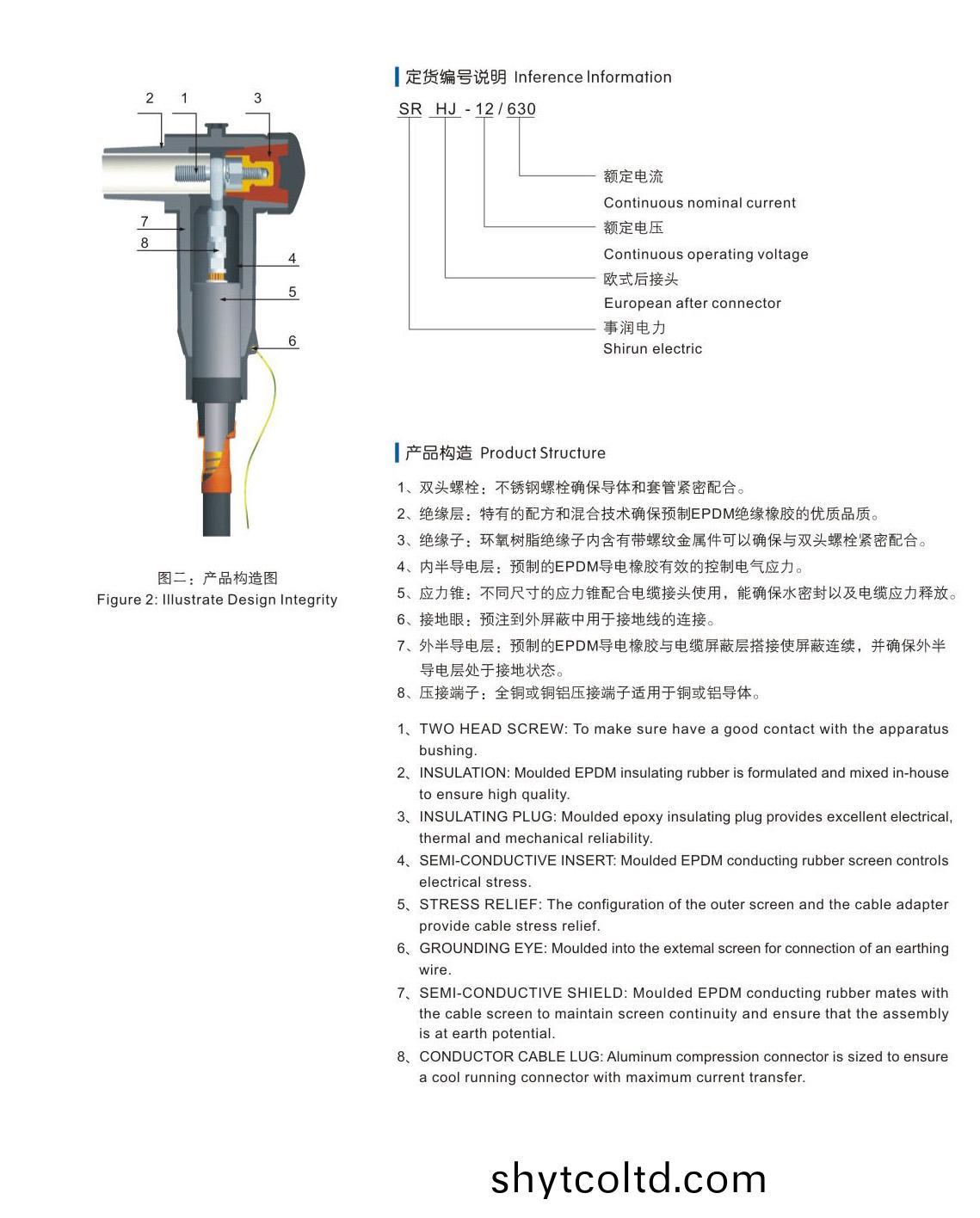 2 1 3

7

8

4

5

6

图二：产品构造图
Figure 2: Illustrate Design Integrity

定货编号说明 Inference Information

SR HJ - 12 / 630

额定电流
Continuous nominal current
额定电压
Continuous operating voltage
欧式后接头
European after connector
事润电力
Shirun electric

产品构造 Product Structure

1、双头螺栓：不锈钢螺栓确保导体和套管紧密配合。
2、绝缘层：特有的配方和混合技术确保预制EPDM绝缘橡胶的优质品质。
3、绝缘子：环氧树脂绝缘子内含有带螺纹金属件可以确保与双头螺栓紧密配合。
4、内半导电层：预制的EPDM导电橡胶有效的控制电气应力。
5、应力锥：不同尺寸的应力锥配合电缆接头使用，能确保水密封以及电缆应力释放。
6、接地眼：预注到外屏蔽中用于接地线的连接。
7、外半导电层：预制的EPDM导电橡胶与电缆屏蔽层搭接使屏蔽连续，并确保外半导电层处于接地状态。
8、压接端子：全铜或铜铝压接端子适用于铜或铝导体。

1、TWO HEAD SCREW: To make sure have a good contact with the apparatus bushing.
2、INSULATION: Moulded EPDM insulating rubber is formulated and mixed in-house to ensure high quality.
3、INSULATING PLUG: Moulded epoxy insulating plug provides excellent electrical, thermal and mechanical reliability.
4、SEMI-CONDUCTIVE INSERT: Moulded EPDM conducting rubber screen controls electrical stress.
5、STRESS RELIEF: The configuration of the outer screen and the cable adapter provide cable stress relief.
6、GROUNDING EYE: Moulded into the extemal screen for connection of an earthing wire.
7、SEMI-CONDUCTIVE SHIELD: Moulded EPDM conducting rubber mates with the cable screen to maintain screen continuity and ensure that the assembly is at earth potential.
8、CONDUCTOR CABLE LUG: Aluminum compression connector is sized to ensure a cool running connector with maximum current transfer.

shytcoltd.com