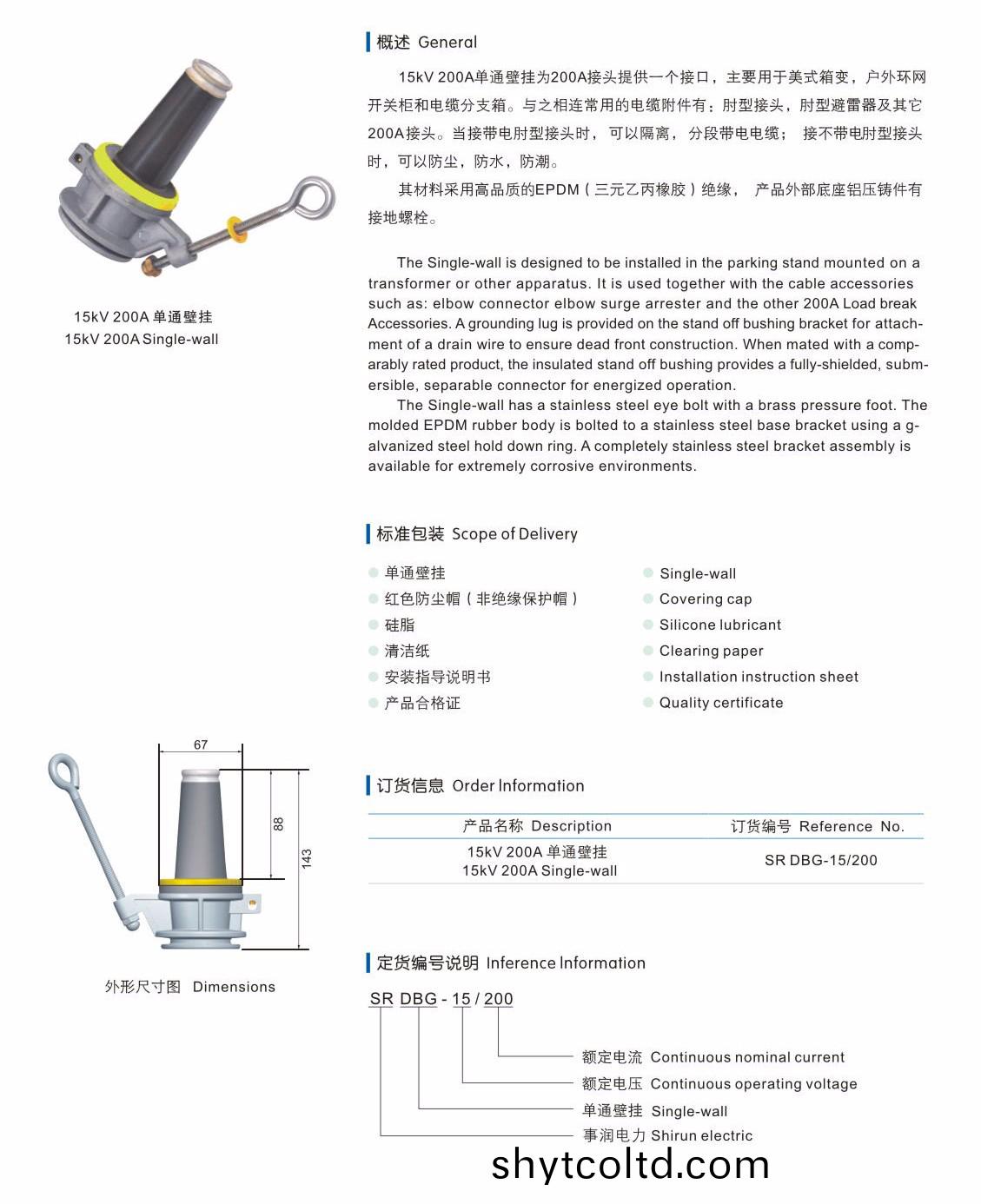 15kV 200A 单通壁挂
15kV 200A Single-wall

概述 General

15kV 200A单通壁挂为200A接头提供一个接口，主要用于美式箱变，户外环网开关柜和电缆分支箱。与之相连常用的电缆附件有：肘型接头，肘型避雷器及其它200A接头。当接带电肘型接头时，可以隔离，分段带电电缆；接不带电肘型接头时，可以防尘，防水，防潮。

其材料采用高品质的EPDM（三元乙丙橡胶）绝缘，产品外部底座铝压铸件有接地螺栓。

The Single-wall is designed to be installed in the parking stand mounted on a transformer or other apparatus. It is used together with the cable accessories such as: elbow connector elbow surge arrester and the other 200A Load break Accessories. A grounding lug is provided on the stand off bushing bracket for attachment of a drain wire to ensure dead front construction. When mated with a comparably rated product, the insulated stand off bushing provides a fully-shielded, submersible, separable connector for energized operation.

The Single-wall has a stainless steel eye bolt with a brass pressure foot. The molded EPDM rubber body is bolted to a stainless steel base bracket using a galvanized steel hold down ring. A completely stainless steel bracket assembly is available for extremely corrosive environments.

标准包装 Scope of Delivery

单通壁挂
红色防尘帽（非绝缘保护帽）
硅脂
清洁纸
安装指导说明书
产品合格证

Single-wall
Covering cap
Silicone lubricant
Clearing paper
Installation instruction sheet
Quality certificate

67
88
143

外形尺寸图 Dimensions

订货信息 Order Information

| 产品名称 Description | 订货编号 Reference No. |
|---|---|
| 15kV 200A 单通壁挂 15kV 200A Single-wall | SR DBG-15/200 |

定货编号说明 Inference Information

SR DBG - 15 / 200

额定电流 Continuous nominal current
额定电压 Continuous operating voltage
单通壁挂 Single-wall
事润电力 Shirun electric

shytcoltd.com